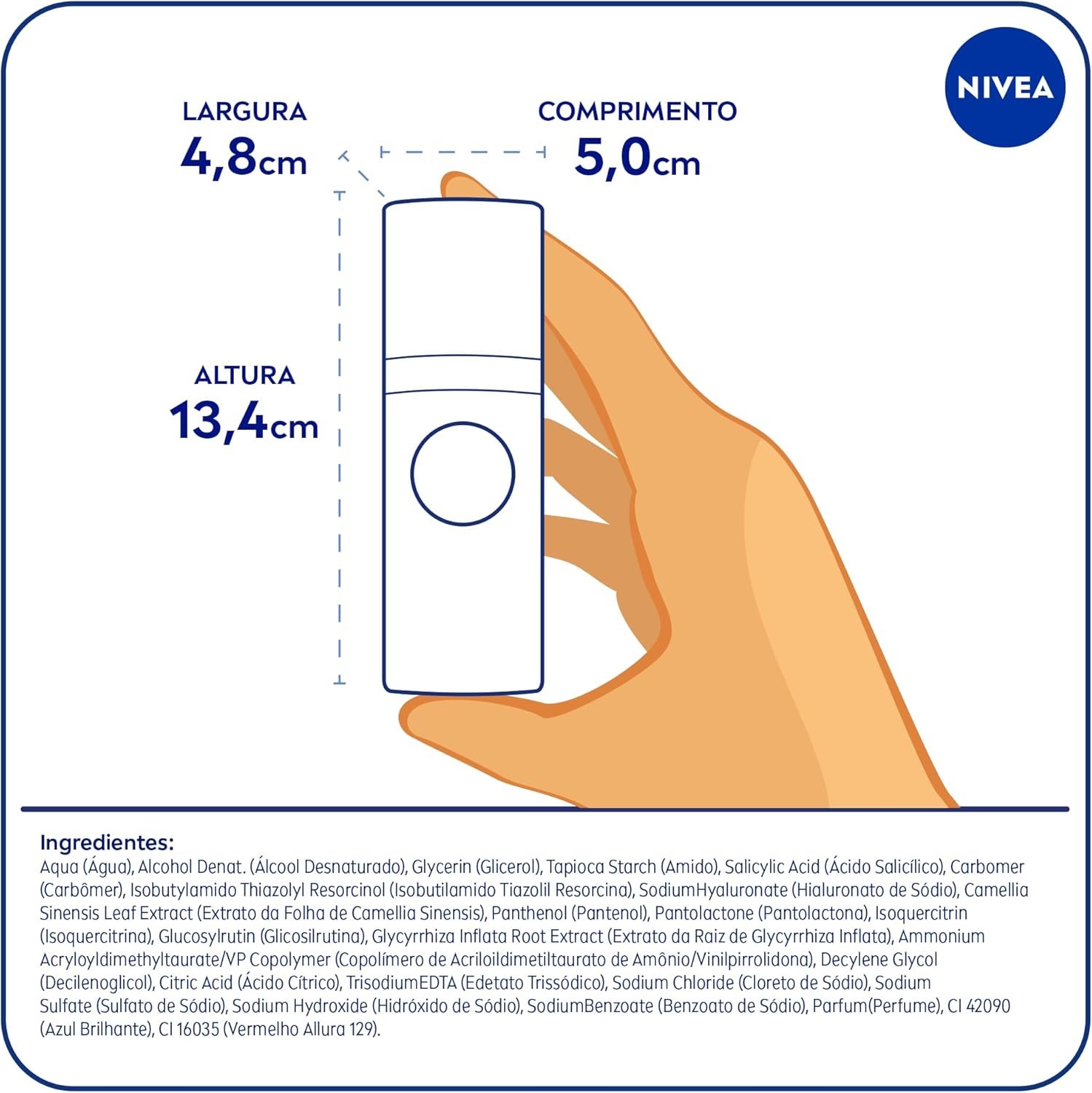 NIVEA

LARGURA
4,8cm

COMPRIMENTO
5,0cm

ALTURA
13,4cm

Ingredientes:
Aqua (Água), Alcohol Denat. (Álcool Desnaturado), Glycerin (Glicerol), Tapioca Starch (Amido), Salicylic Acid (Ácido Salicílico), Carbomer (Carbômer), Isobutylamido Thiazolyl Resorcinol (Isobutilamido Tiazolil Resorcina), SodiumHyaluronate (Hialuronato de Sódio), Camellia Sinensis Leaf Extract (Extrato da Folha de Camellia Sinensis), Panthenol (Pantenol), Pantolactone (Pantolactona), Isoquercitrin (Isoquercitrina), Glucosylrutin (Glicosilrutina), Glycyrrhiza Inflata Root Extract (Extrato da Raiz de Glycyrrhiza Inflata), Ammonium Acryloyldimethyltaurate/VP Copolymer (Copolímero de Acriloildimetiltaurato de Amônio/Vinilpirrolidona), Decylene Glycol (Decilenoglicol), Citric Acid (Ácido Cítrico), TrisodiumEDTA (Edetato Trissódico), Sodium Chloride (Cloreto de Sódio), Sodium Sulfate (Sulfato de Sódio), Sodium Hydroxide (Hidróxido de Sódio), SodiumBenzoate (Benzoato de Sódio), Parfum(Perfume), CI 42090 (Azul Brilhante), CI 16035 (Vermelho Allura 129).